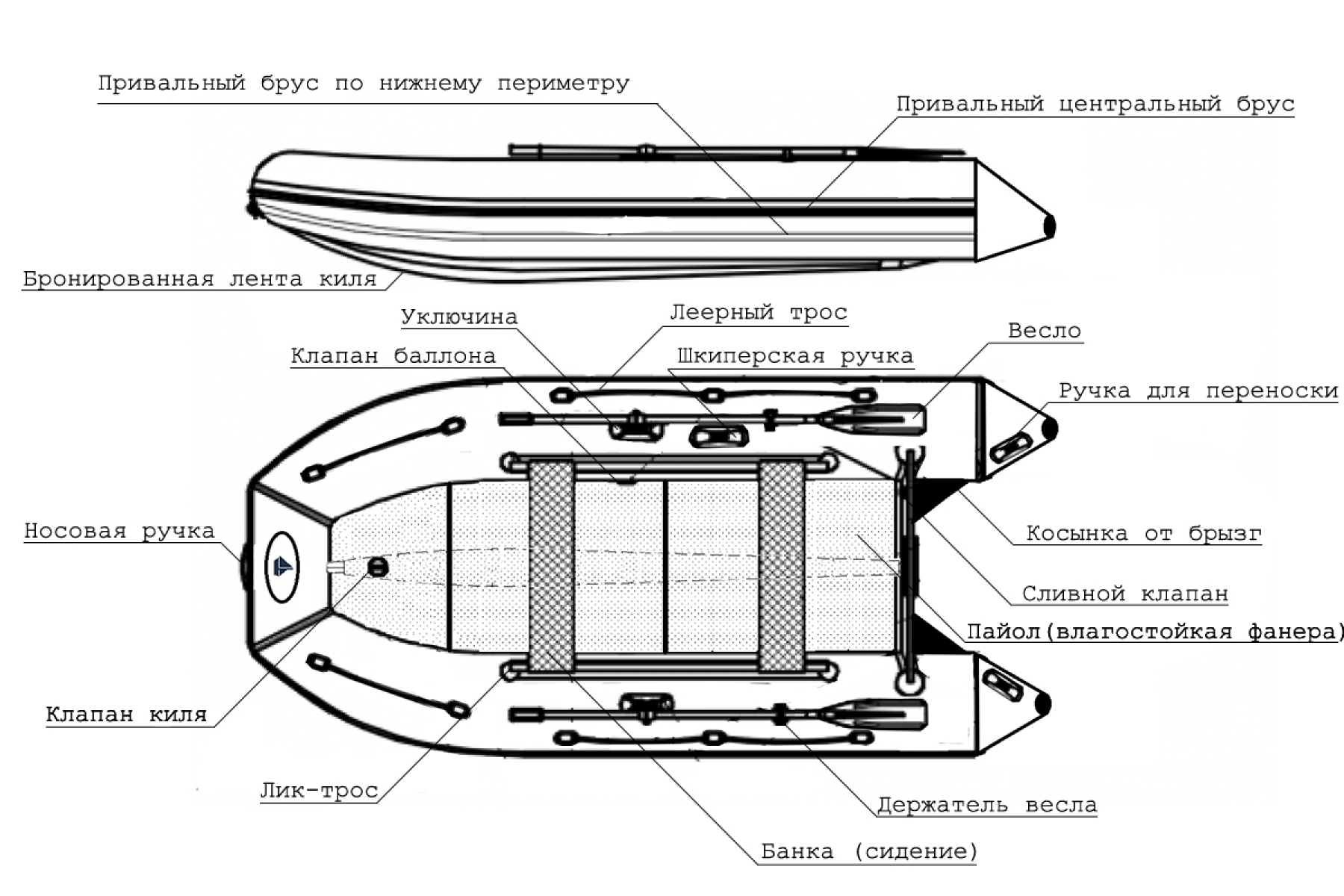 Привальный брус по нижнему периметру

Привальный центральный брус

Бронированная лента киля

Уключина

Леерный трос

Клапан баллона

Шкиперская ручка

Весло

Ручка для переноски

Носовая ручка

Косынка от брызг

Сливной клапан

Пайол(влагостойкая фанера)

Клапан киля

Лик-трос

Держатель весла

Банка (сидение)