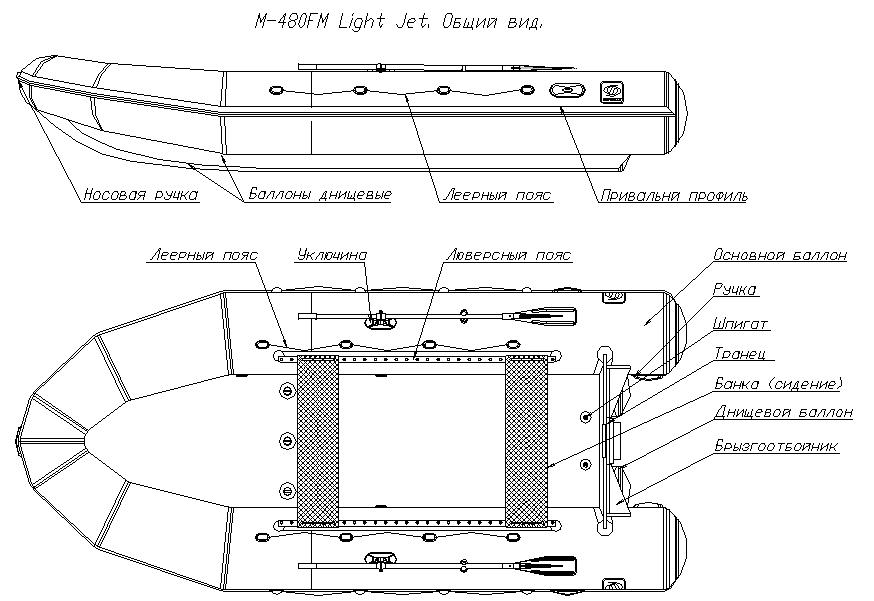 M-480FM Light Jet. Общий вид.

Носовая ручка

Баллоны днищевые

Леерный пояс

Привальни профиль

Леерный пояс

Уключина

Люверсный пояс

Основной баллон

Ручка

Шпигат

Транец

Банка (сидение)

Днищевой баллон

Брызгоотбойник